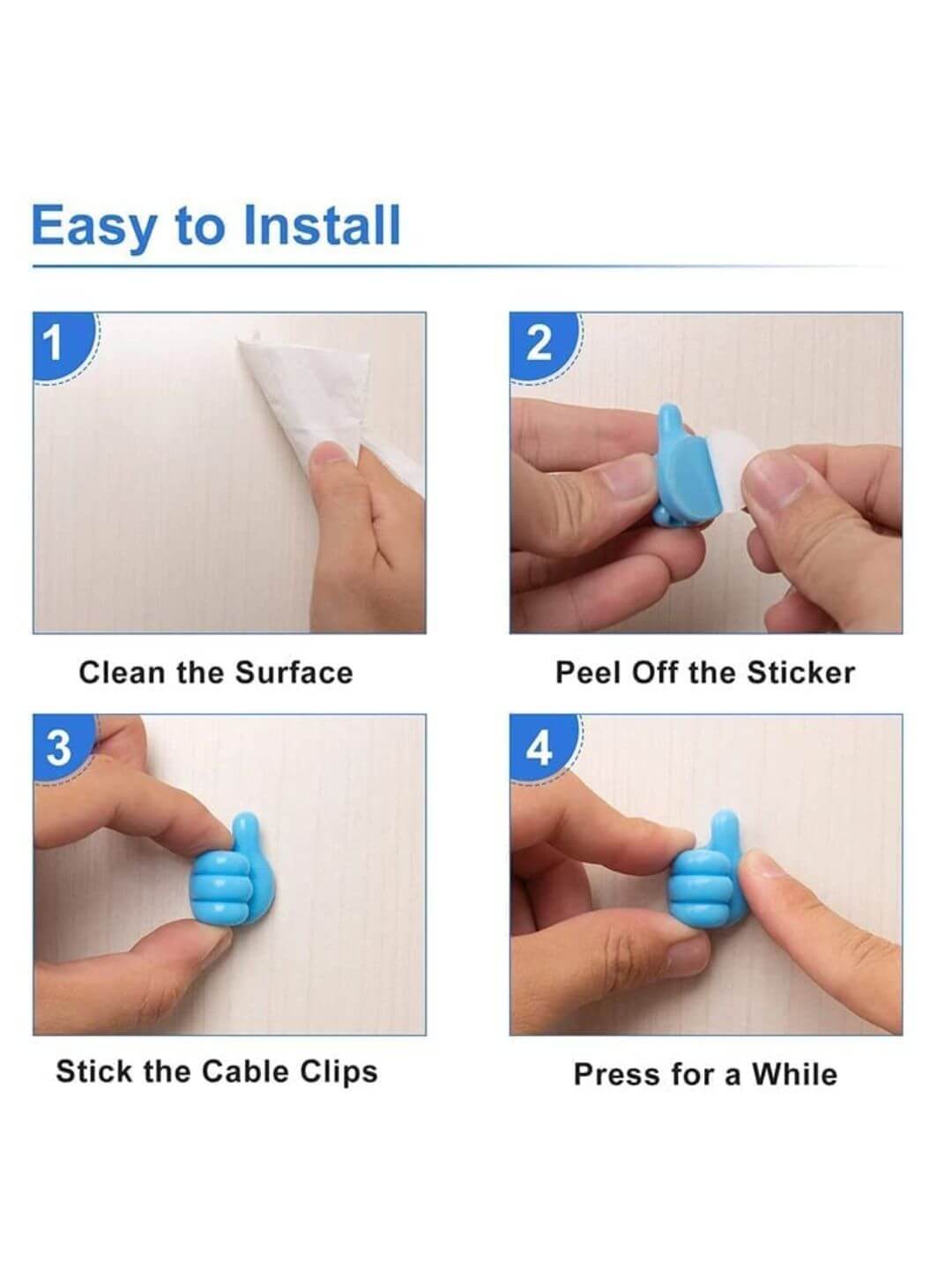 Easy to Install

1

Clean the Surface

2

Peel Off the Sticker

3

Stick the Cable Clips

4

Press for a While